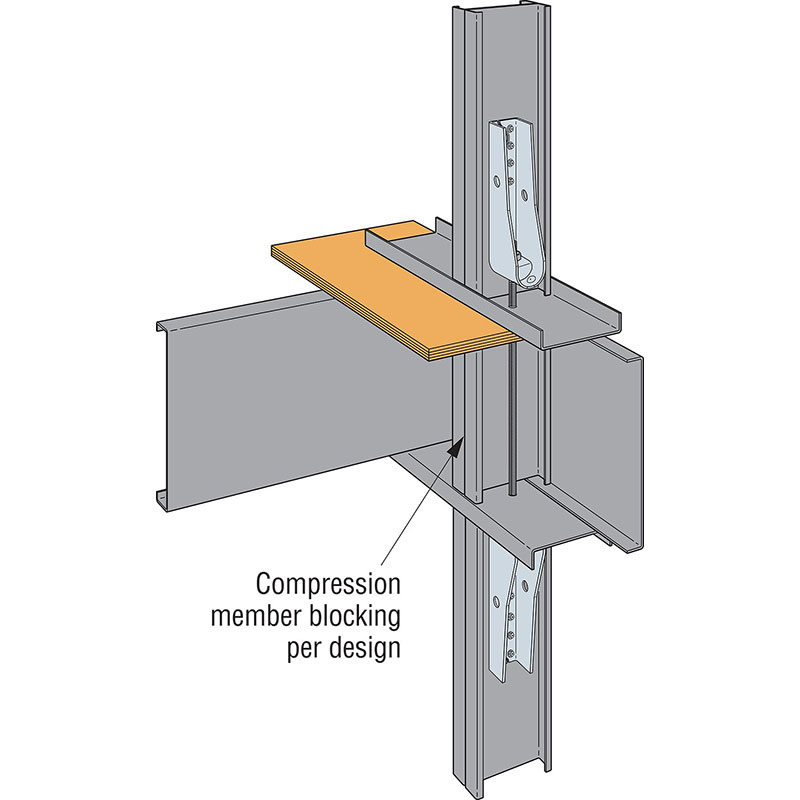 Compression member blocking per design