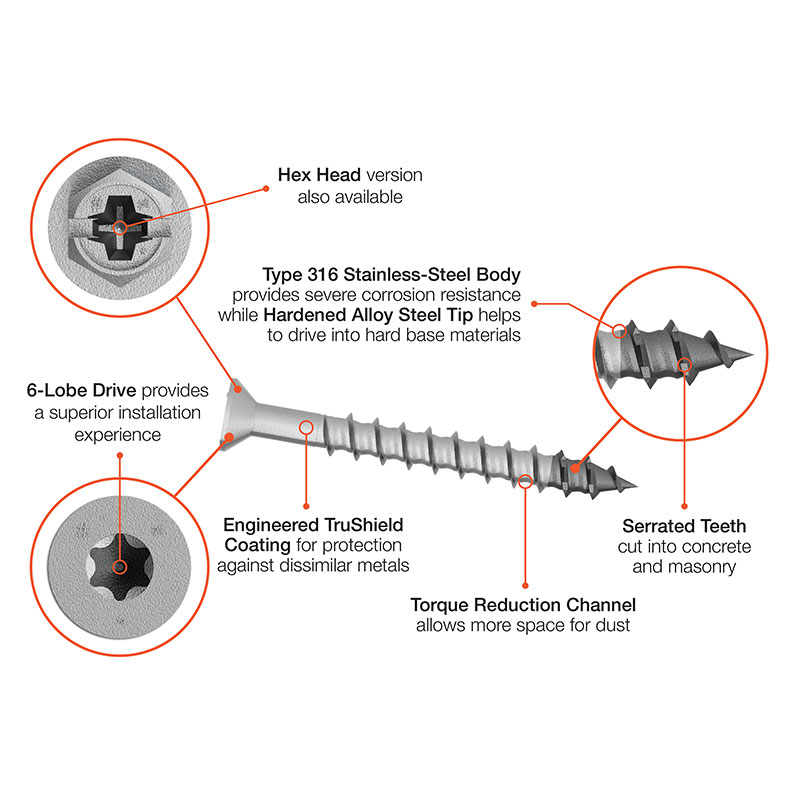 Hex Head version also available

Type 316 Stainless-Steel Body provides severe corrosion resistance while Hardened Alloy Steel Tip helps to drive into hard base materials

6-Lobe Drive provides a superior installation experience

Engineered TruShield Coating for protection against dissimilar metals

Serrated Teeth cut into concrete and masonry

Torque Reduction Channel allows more space for dust